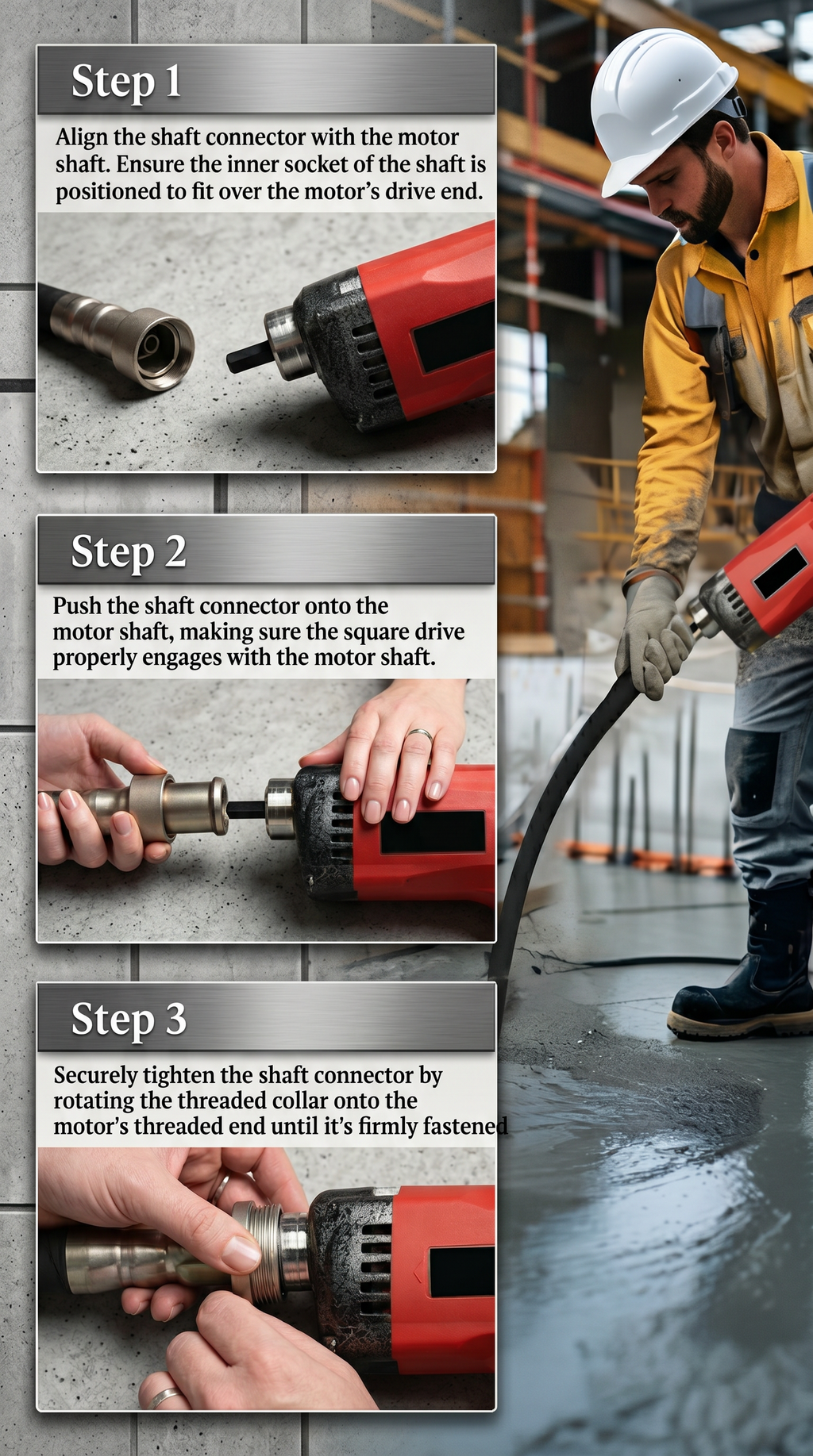 Step 1

Align the shaft connector with the motor shaft. Ensure the inner socket of the shaft is positioned to fit over the motor's drive end.

Step 2

Push the shaft connector onto the motor shaft, making sure the square drive properly engages with the motor shaft.

Step 3

Securely tighten the shaft connector by rotating the threaded collar onto the motor's threaded end until it's firmly fastened